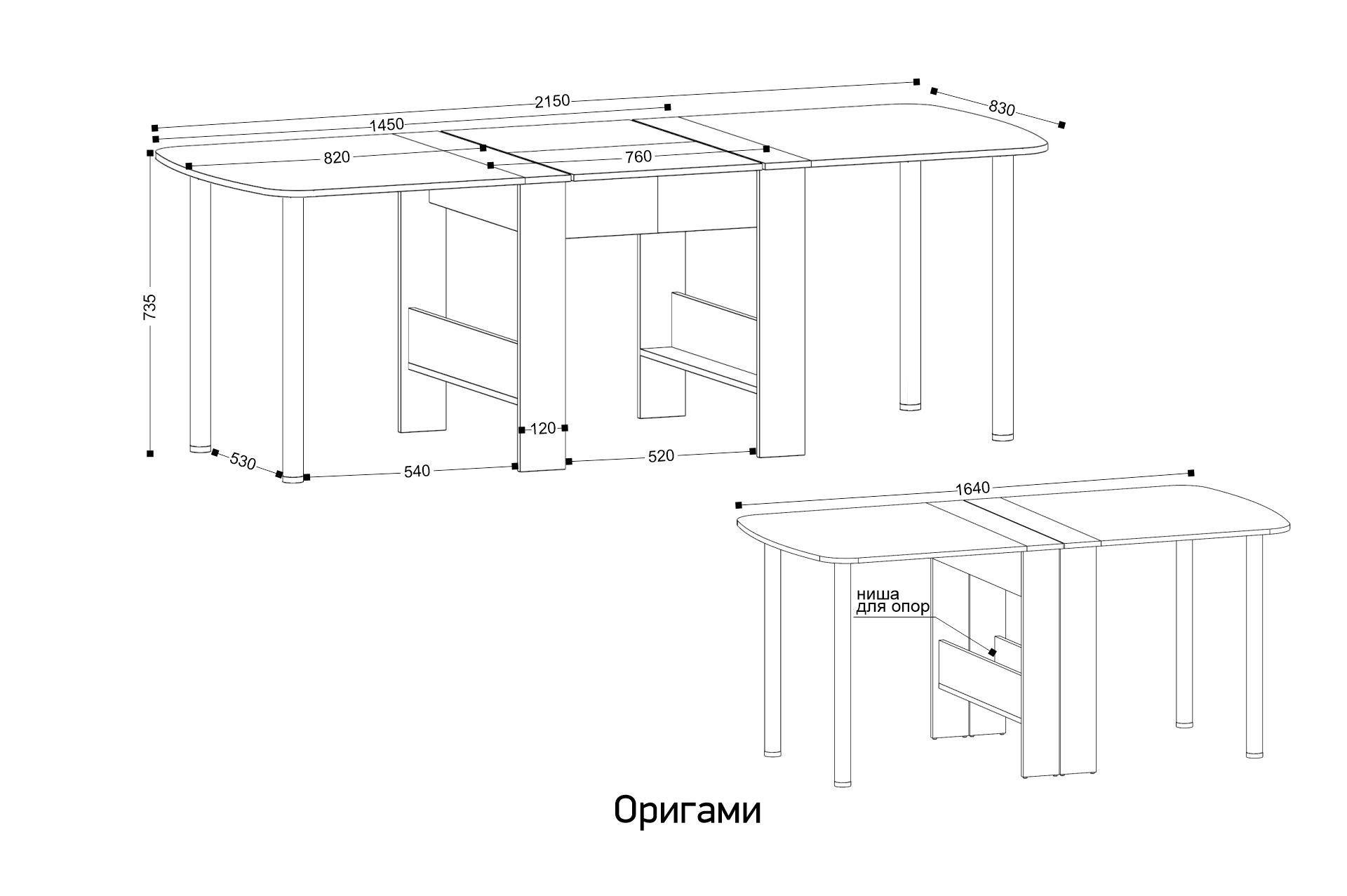 2150
830
1450
820
760
735
120
530
540
520
1640
ниша
для опор
Оригами